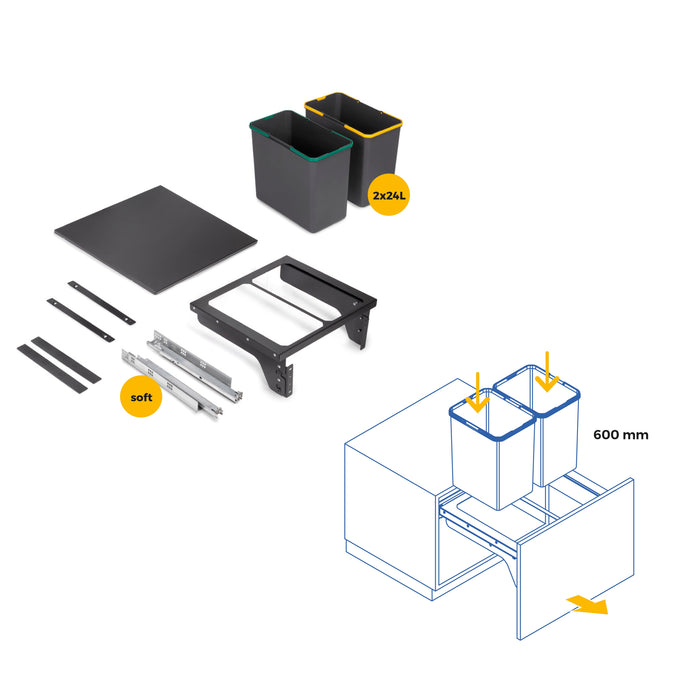 2x24L

soft

600 mm