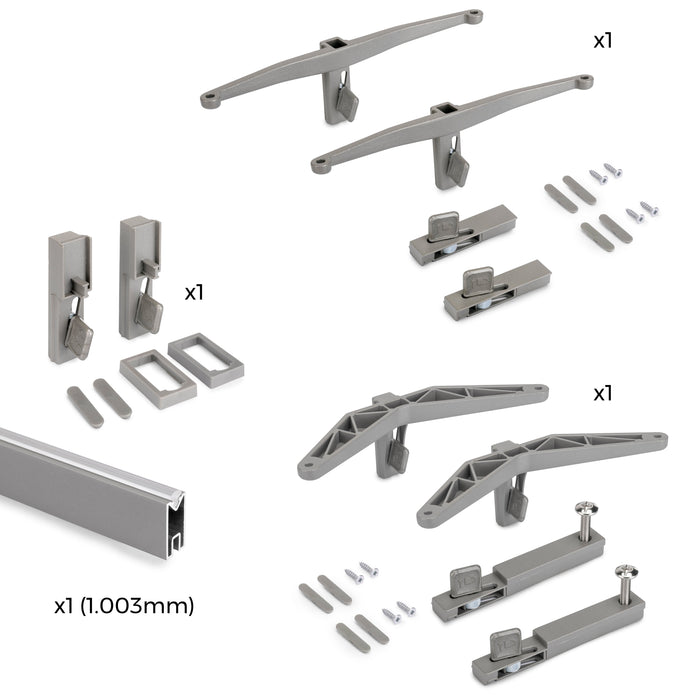 x1

x1

x1

x1 (1.003mm)