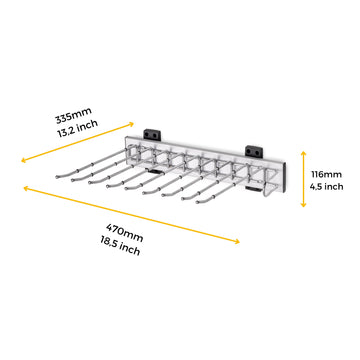 335mm
13,2 inch

116mm
4,5 inch

470mm
18,5 inch