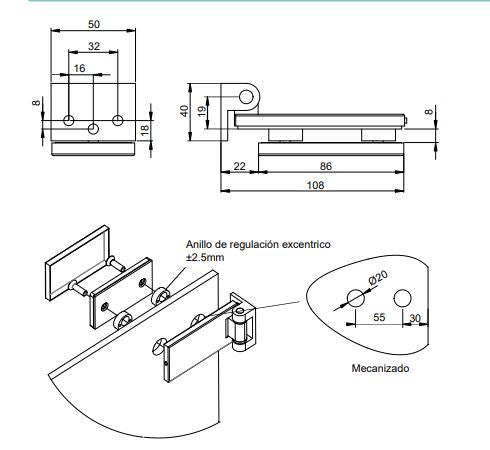 50
32
16
8
18
40
19
8
22
86
108
Anillo de regulación excentrico ±2.5mm
Ø20
55
30
Mecanizado