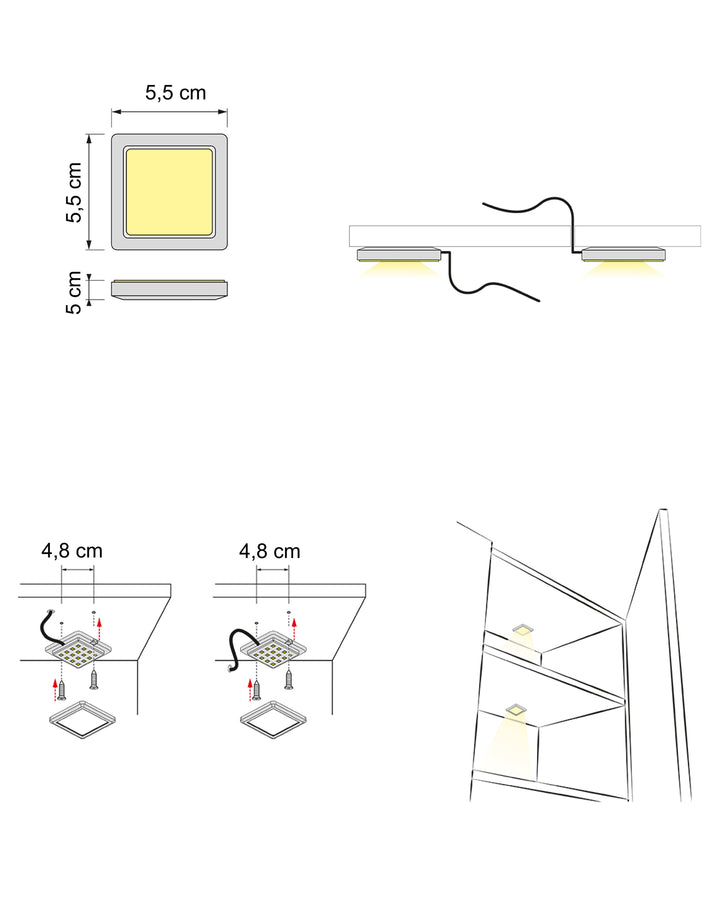 5,5 cm

5,5 cm

5 cm

4,8 cm

4,8 cm