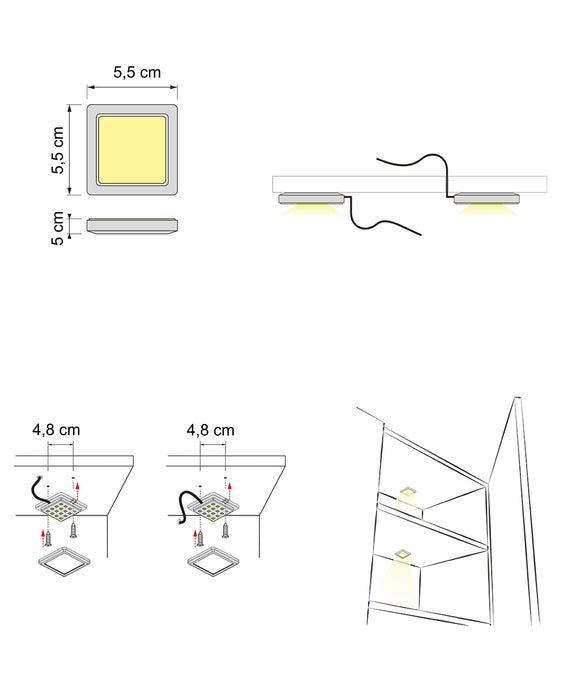 5,5 cm

5,5 cm

5 cm

4,8 cm

4,8 cm