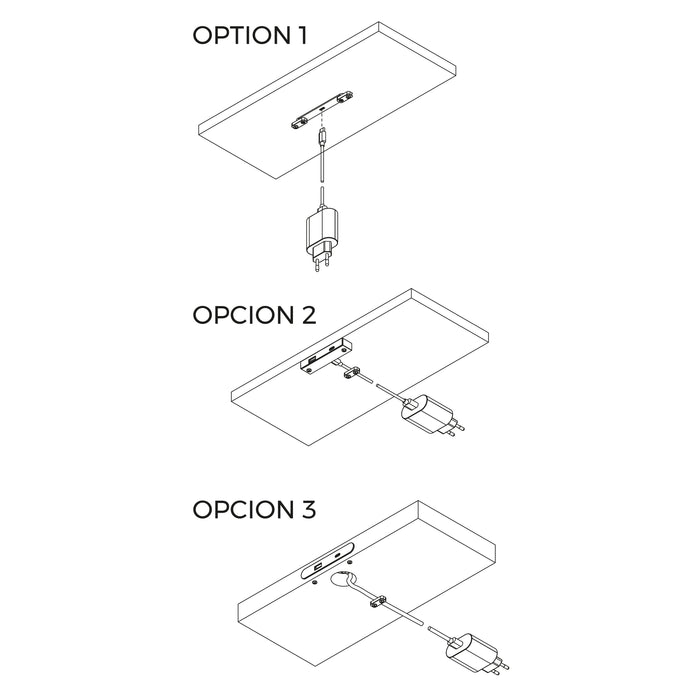 OPTION 1

OPCION 2

OPCION 3