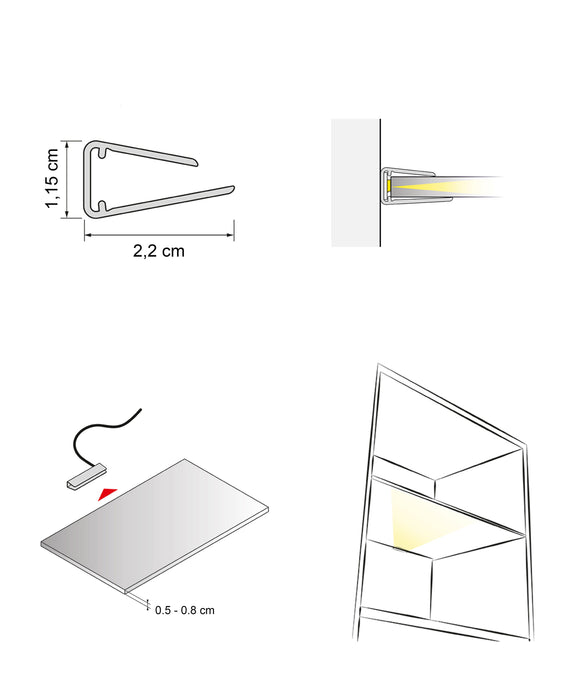 1,15 cm

2,2 cm

0.5 - 0.8 cm