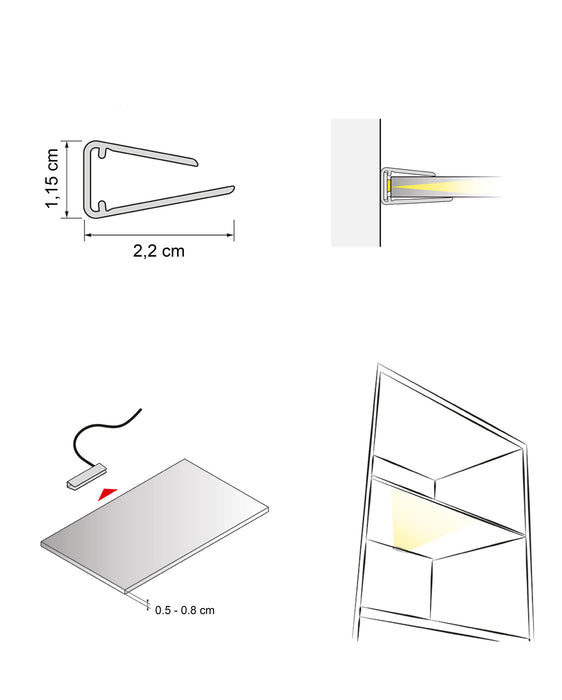 1,15 cm

2,2 cm

0.5 - 0.8 cm