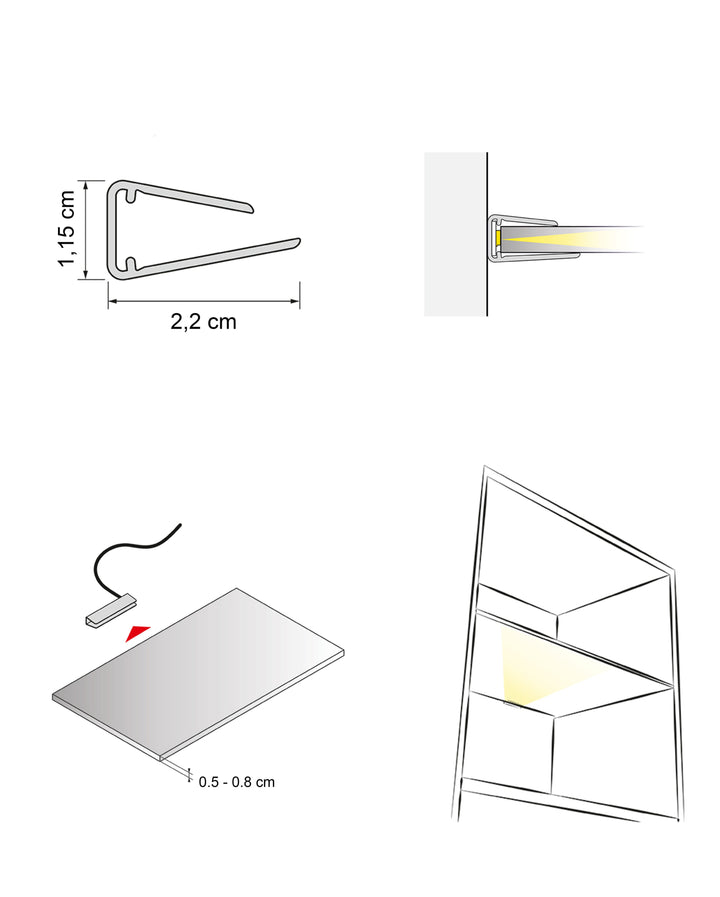 1,15 cm

2,2 cm

0.5 - 0.8 cm