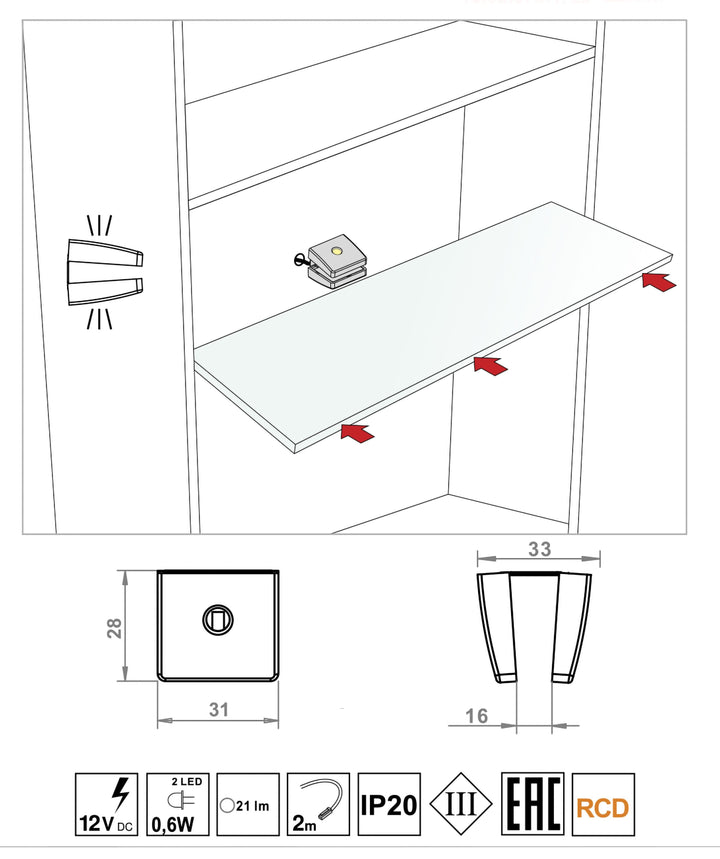 28

31

33

16

12V DC

2 LED

0,6W

21 lm

2m

IP20

III

EAC

RCD