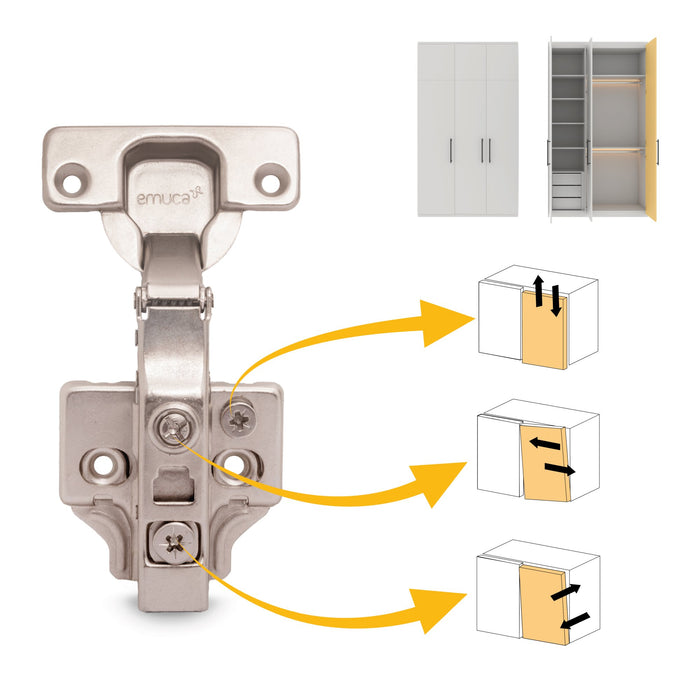 emuca