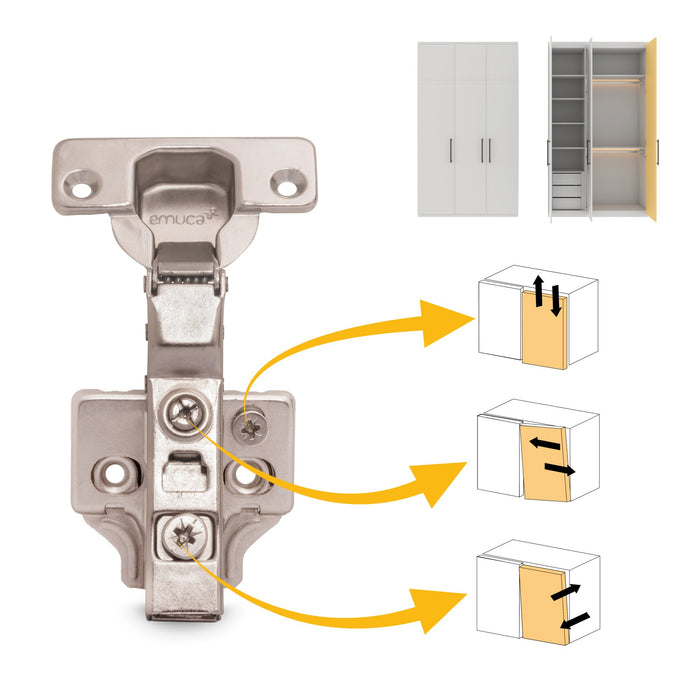 emuca