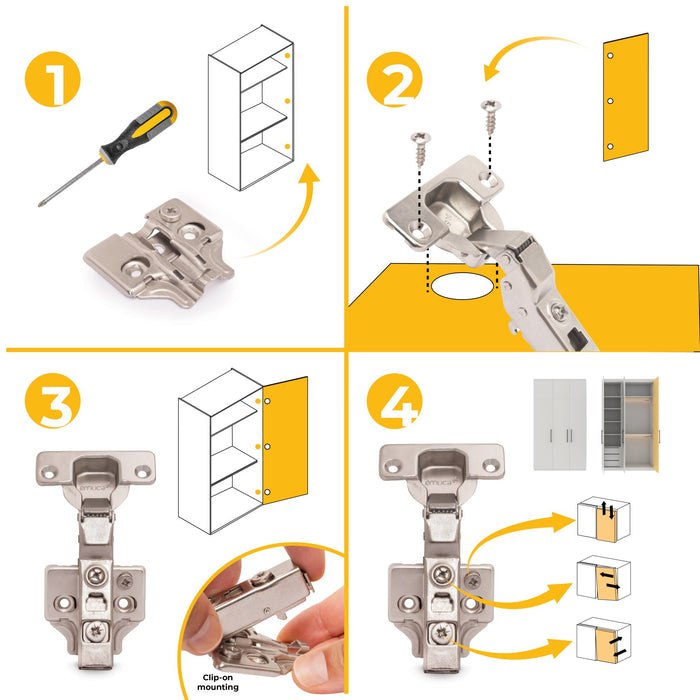 1

2

3

emuca

Clip-on mounting

4

emuca