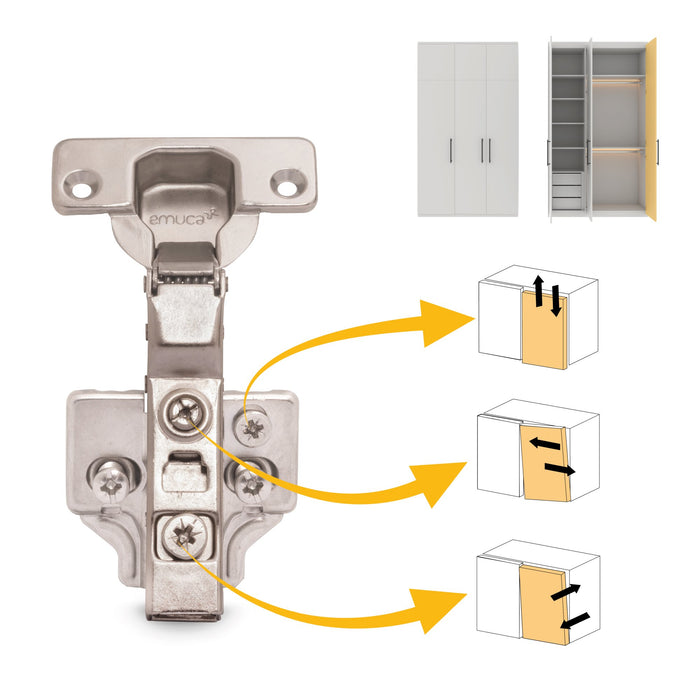 emuca