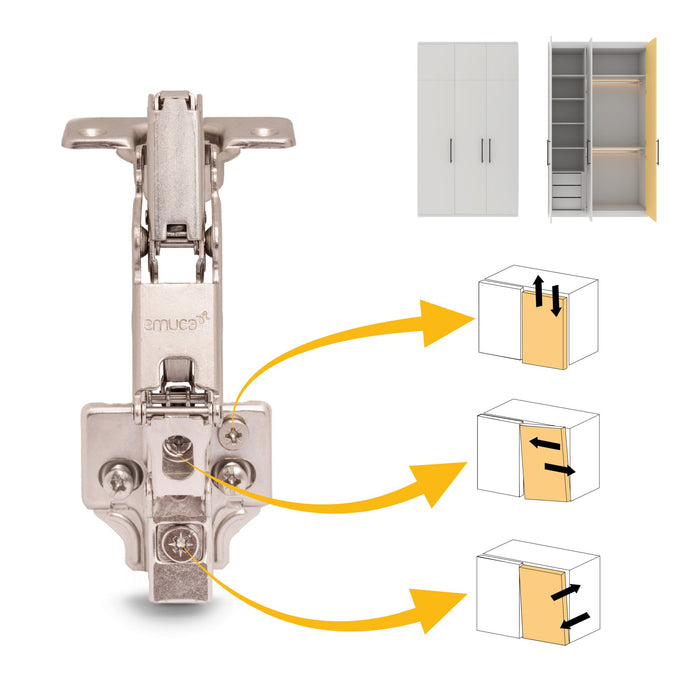 emuca