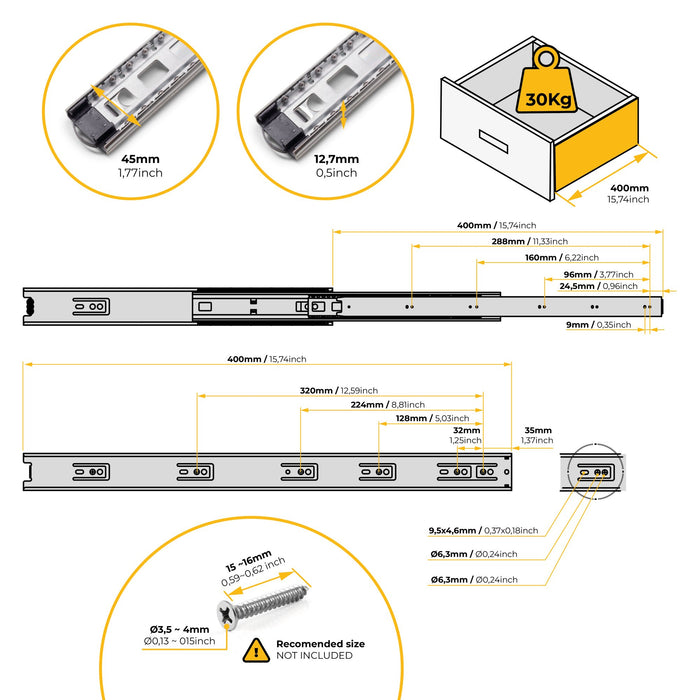 45mm
1,77inch

12,7mm
0,5inch

30Kg

400mm
15,74inch

400mm / 15,74inch
288mm / 11,33inch
160mm / 6,22inch
96mm / 3,77inch
24,5mm / 0,96inch
9mm / 0,35inch

400mm / 15,74inch
320mm / 12,59inch
224mm / 8,81inch
128mm / 5,03inch
32mm
1,25inch
35mm
1,37inch

9,5x4,6mm / 0,37x0,18inch
Ø6,3mm / Ø0,24inch
Ø6,3mm / Ø0,24inch

15 ~16mm
0,59~0,62 inch
Ø3,5 ~ 4mm
Ø0,13 ~ 015inch
Recomended size
NOT INCLUDED