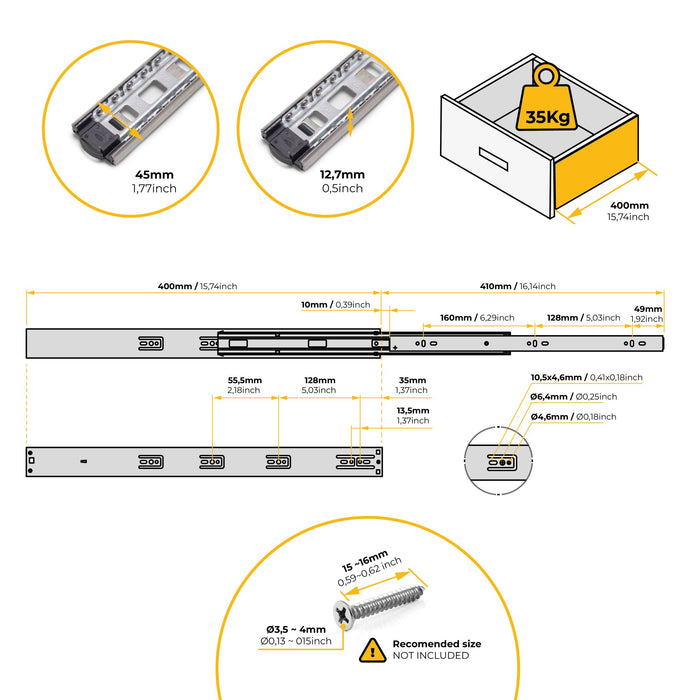 45mm
1,77inch

12,7mm
0,5inch

35Kg

400mm
15,74inch

400mm / 15,74inch

410mm / 16,14inch

10mm / 0,39inch

160mm / 6,29inch

128mm / 5,03inch

49mm
1,92inch

55,5mm
2,18inch

128mm
5,03inch

35mm
1,37inch

13,5mm
1,37inch

10,5x4,6mm / 0,41x0,18inch

Ø6,4mm / Ø0,25inch

Ø4,6mm / Ø0,18inch

15 ~16mm
0,59~0,62 inch

Ø3,5 ~ 4mm
Ø0,13 ~ 015inch

Recomended size
NOT INCLUDED