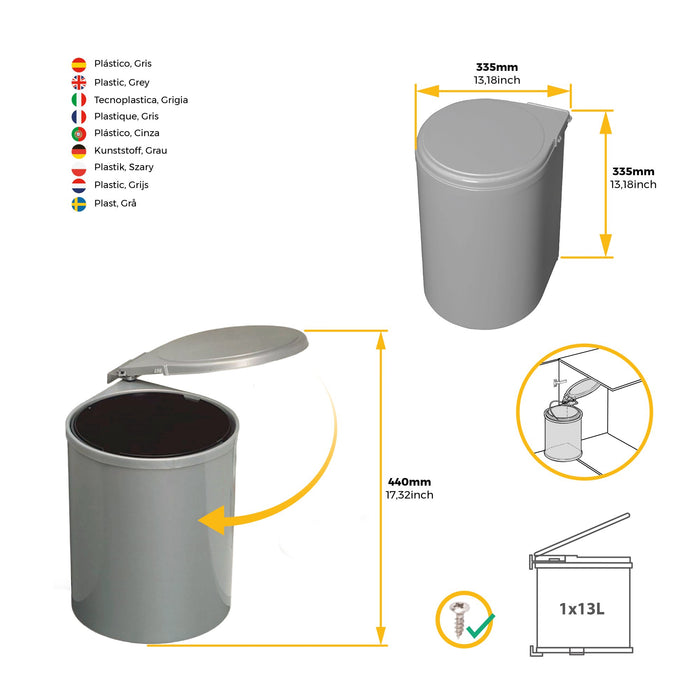 Plástico, Gris
Plastic, Grey
Tecnoplastica, Grigia
Plastique, Gris
Plástico, Cinza
Kunststoff, Grau
Plastik, Szary
Plastic, Grijs
Plast, Grå

335mm
13,18inch

335mm
13,18inch

440mm
17,32inch

1x13L