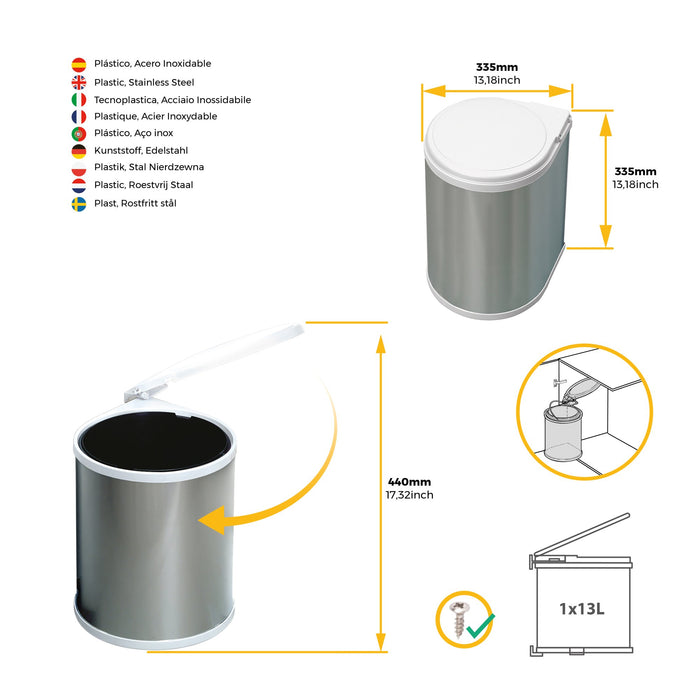 Plástico, Acero Inoxidable
Plastic, Stainless Steel
Tecnoplastica, Acciaio Inossidabile
Plastique, Acier Inoxydable
Plástico, Aço inox
Kunststoff, Edelstahl
Plastik, Stal Nierdzewna
Plastic, Roestvrij Staal
Plast, Rostfritt stål

335mm
13,18inch

335mm
13,18inch

440mm
17,32inch

1x13L