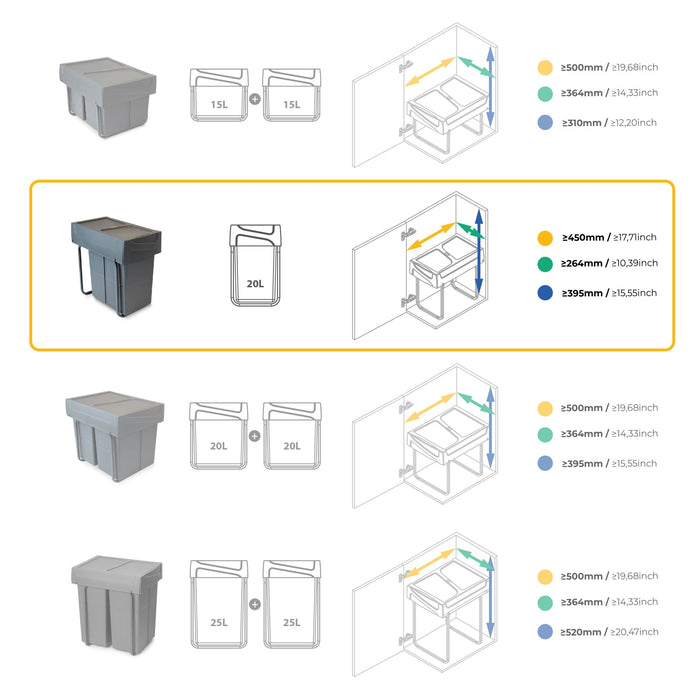 15L + 15L

≥500mm / ≥19,68inch
≥364mm / ≥14,33inch
≥310mm / ≥12,20inch

20L

≥450mm / ≥17,71inch
≥264mm / ≥10,39inch
≥395mm / ≥15,55inch

20L + 20L

≥500mm / ≥19,68inch
≥364mm / ≥14,33inch
≥395mm / ≥15,55inch

25L + 25L

≥500mm / ≥19,68inch
≥364mm / ≥14,33inch
≥520mm / ≥20,47inch