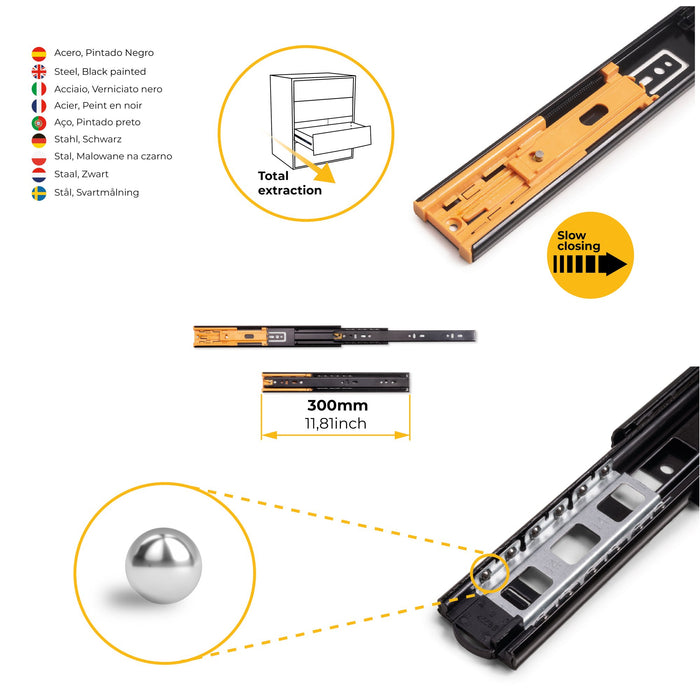 Acero, Pintado Negro
Steel, Black painted
Acciaio, Verniciato nero
Acier, Peint en noir
Aço, Pintado preto
Stahl, Schwarz
Stal, Malowane na czarno
Staal, Zwart
Stål, Svartmålning

Total extraction

Slow closing

300mm
11,81inch