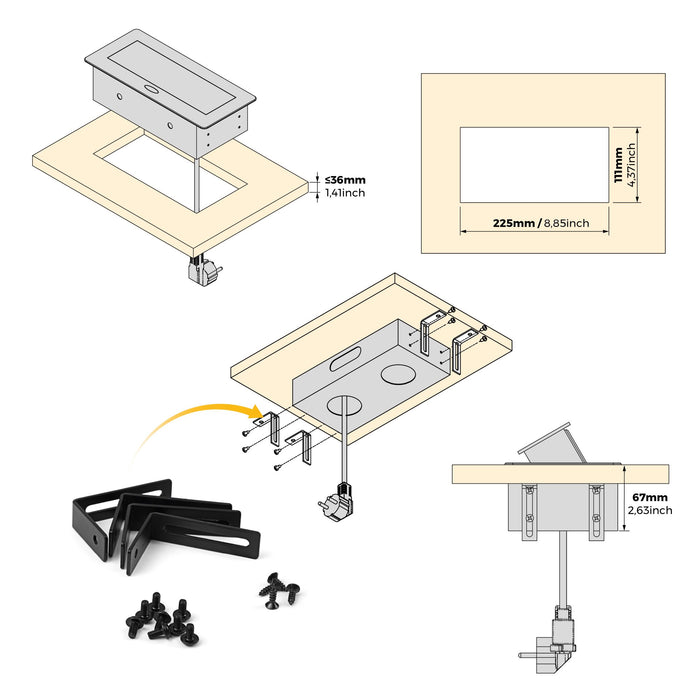 ≤36mm
1,41inch

111mm
4,37inch

225mm / 8,85inch

67mm
2,63inch