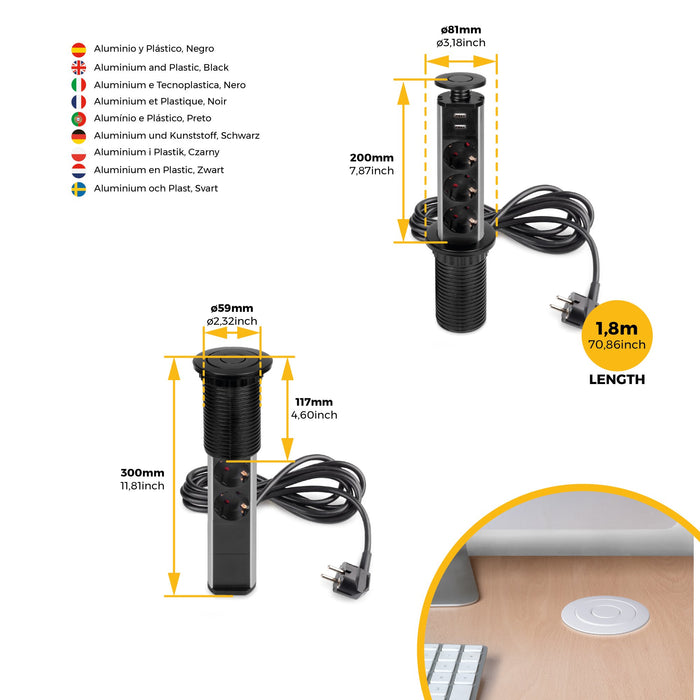 Aluminio y Plástico, Negro
Aluminium and Plastic, Black
Aluminium e Tecnoplastica, Nero
Aluminium et Plastique, Noir
Alumínio e Plástico, Preto
Aluminium und Kunststoff, Schwarz
Aluminium i Plastik, Czarny
Aluminium en Plastic, Zwart
Aluminium och Plast, Svart

ø81mm
ø3,18inch

200mm
7,87inch

1,8m
70,86inch
LENGTH

ø59mm
ø2,32inch

117mm
4,60inch

300mm
11,81inch