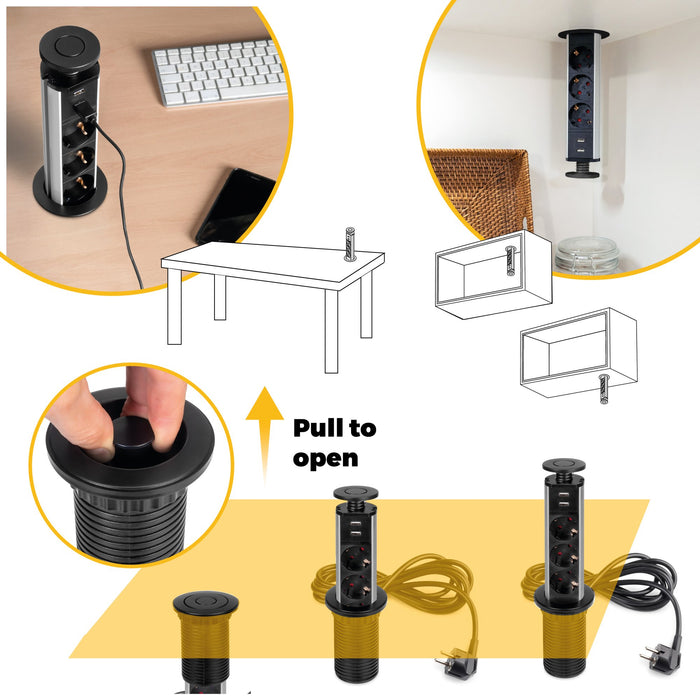 Pull to open