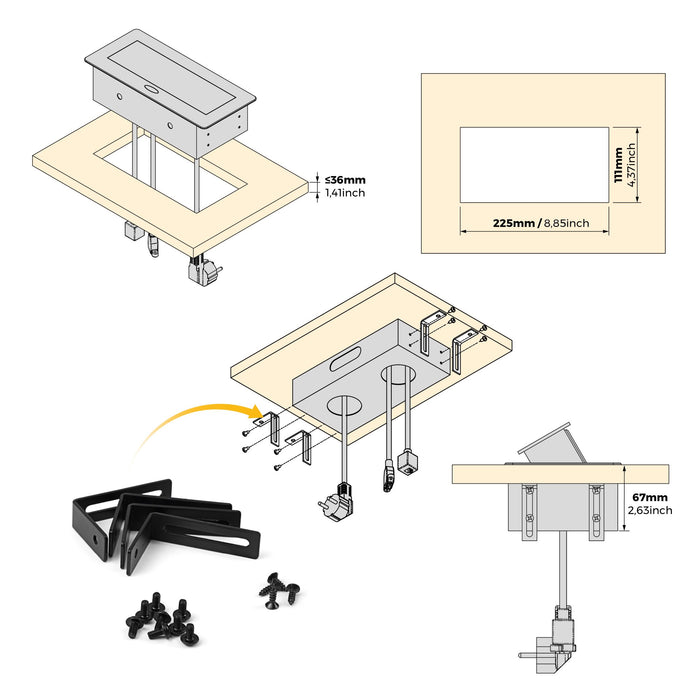 ≤36mm
1,41inch

111mm
4,37inch

225mm / 8,85inch

67mm
2,63inch