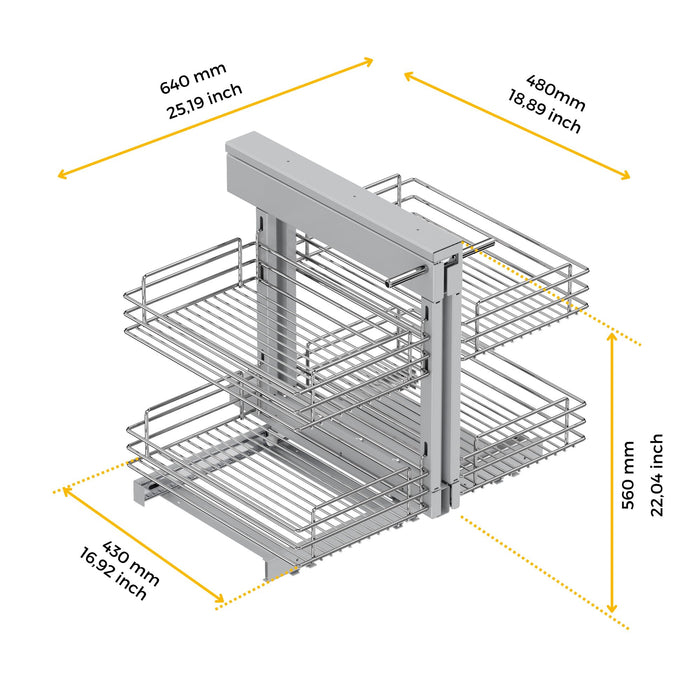 640 mm
25,19 inch

480mm
18,89 inch

560 mm
22,04 inch

430 mm
16,92 inch