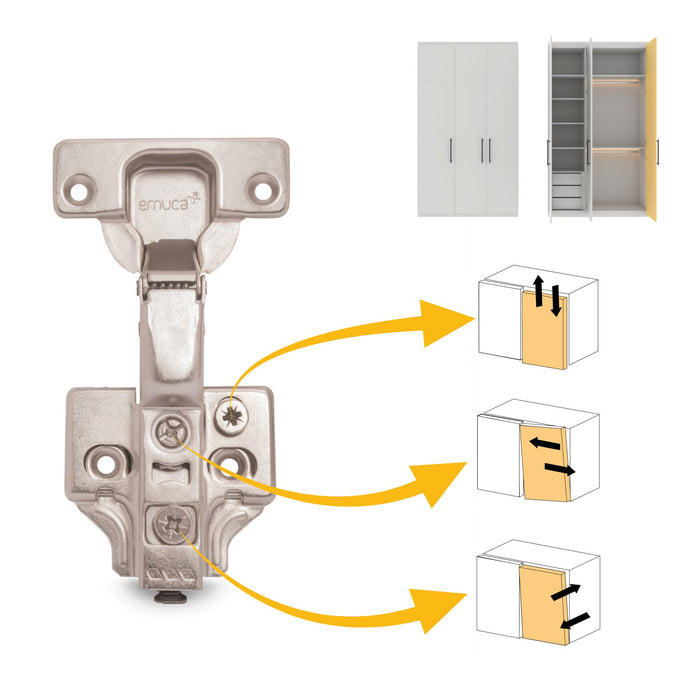 emuca