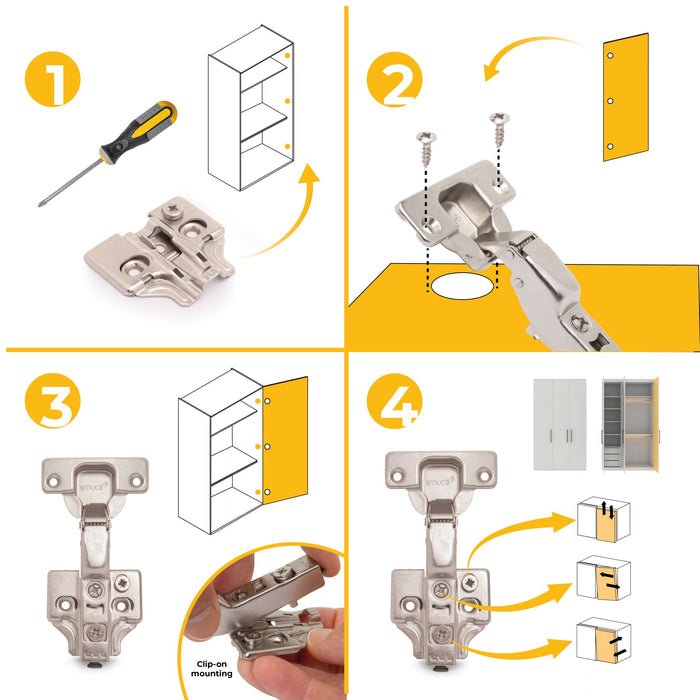 1

2

3

emuca

Clip-on mounting

4

emuca