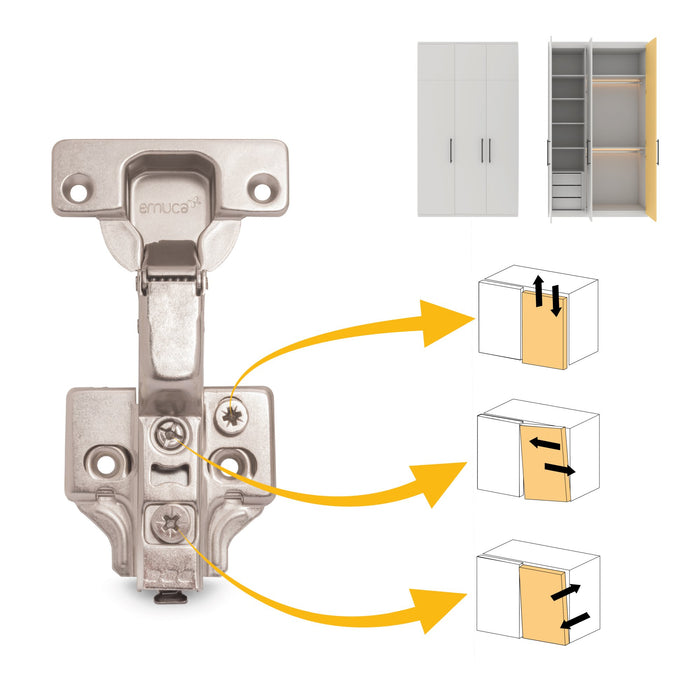 emuca