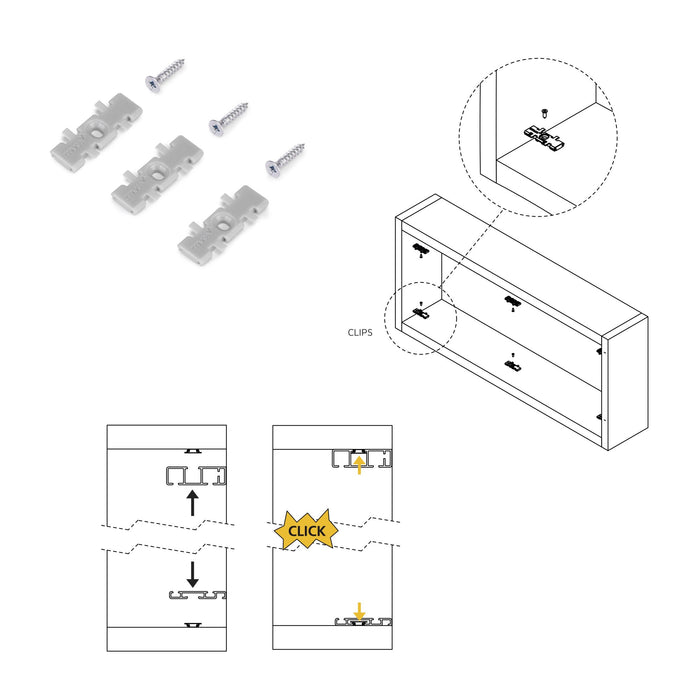 CLIPS

CLICK