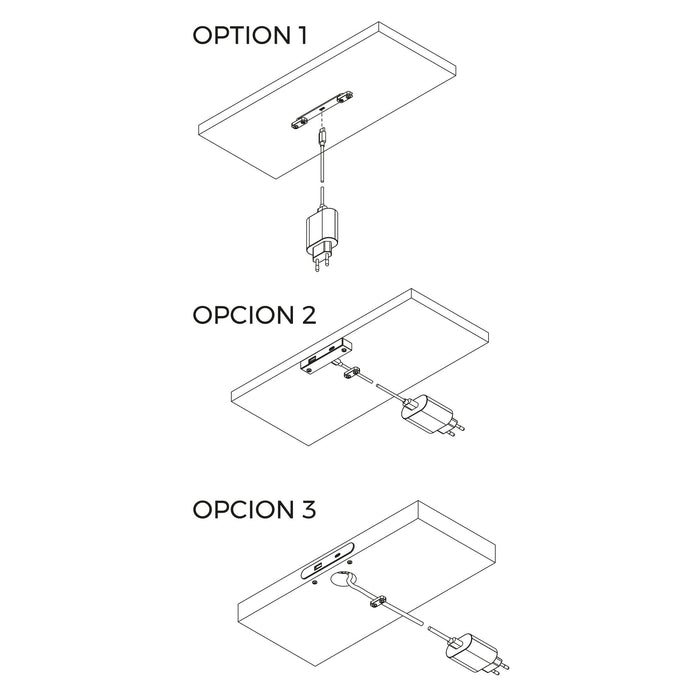 OPTION 1

OPCION 2

OPCION 3