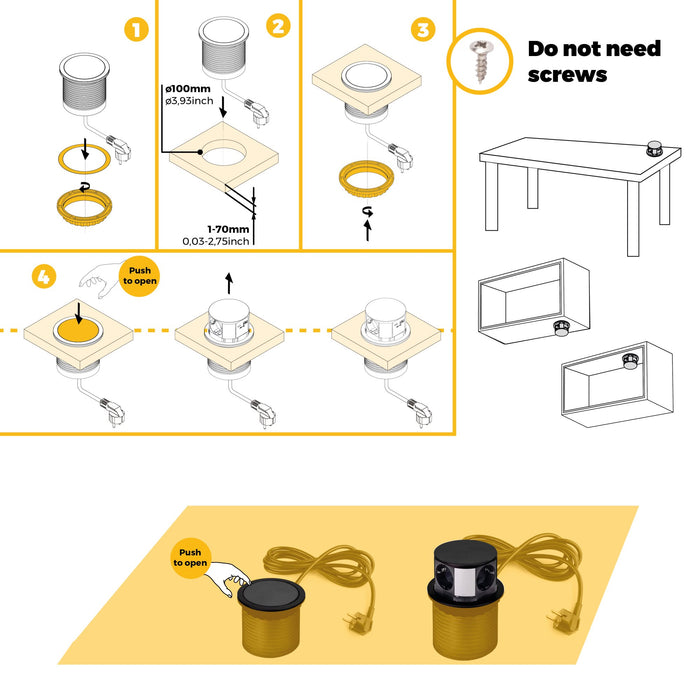 1

2

ø100mm
ø3,93inch

1-70mm
0,03-2,75inch

3

Do not need screws

4

Push to open

Push to open