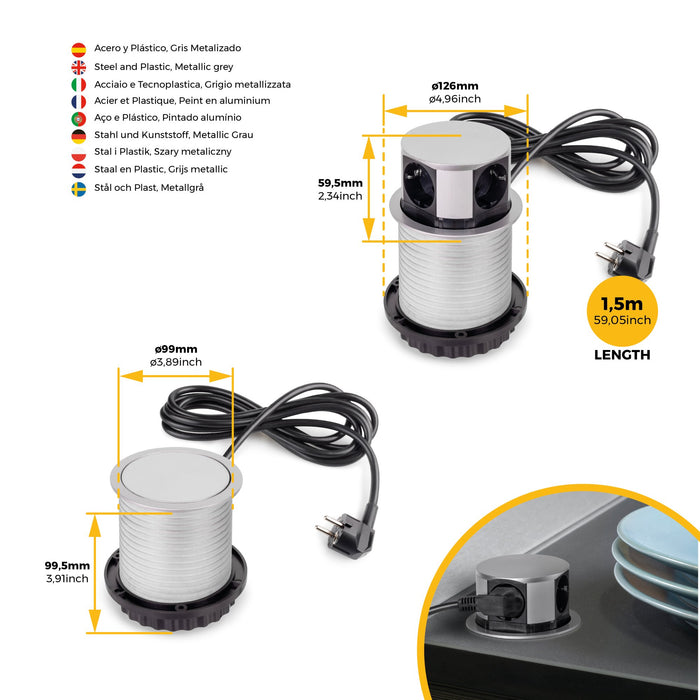 Acero y Plástico, Gris Metalizado
Steel and Plastic, Metallic grey
Acciaio e Tecnoplastica, Grigio metallizzata
Acier et Plastique, Peint en aluminium
Aço e Plástico, Pintado alumínio
Stahl und Kunststoff, Metallic Grau
Stal i Plastik, Szary metaliczny
Staal en Plastic, Grijs metallic
Stål och Plast, Metallgrå

ø126mm
ø4,96inch

59,5mm
2,34inch

1,5m
59,05inch
LENGTH

ø99mm
ø3,89inch

99,5mm
3,91inch