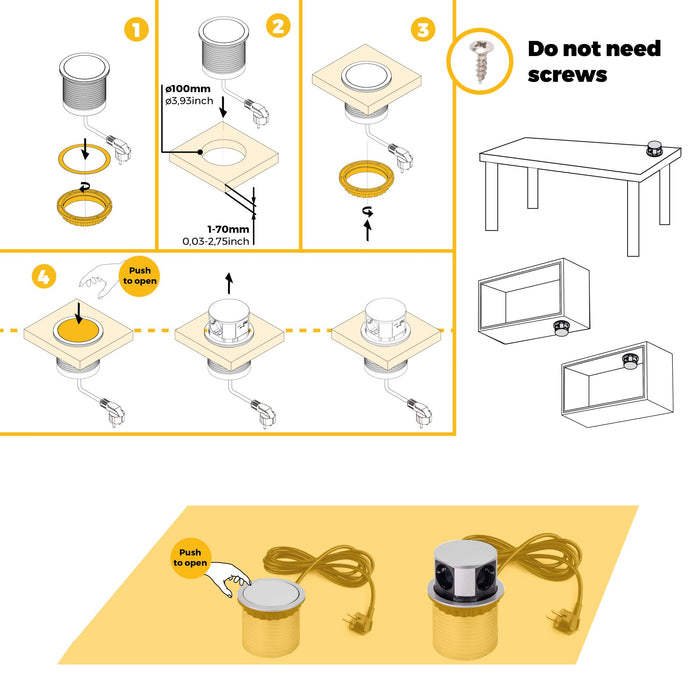 1

2

ø100mm
ø3,93inch

1-70mm
0,03-2,75inch

3

Do not need screws

4

Push to open

Push to open