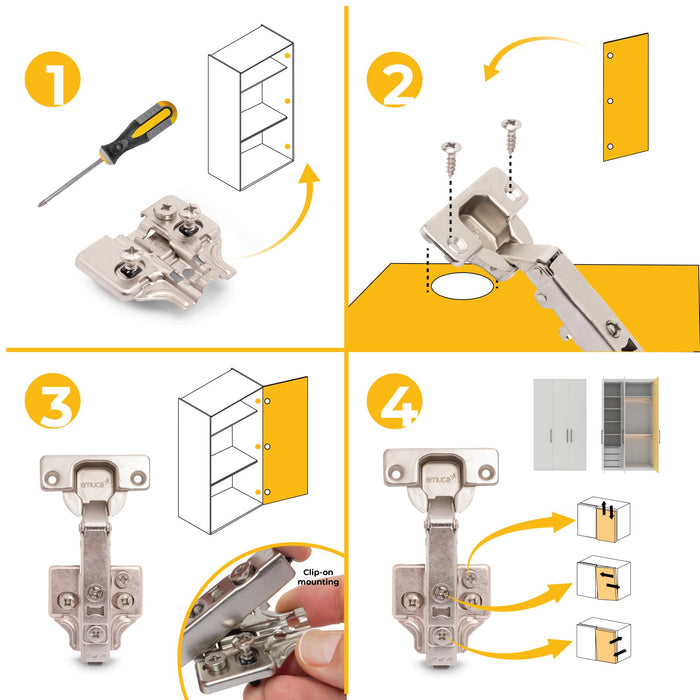 1

2

3

emuca

Clip-on mounting

4

emuca