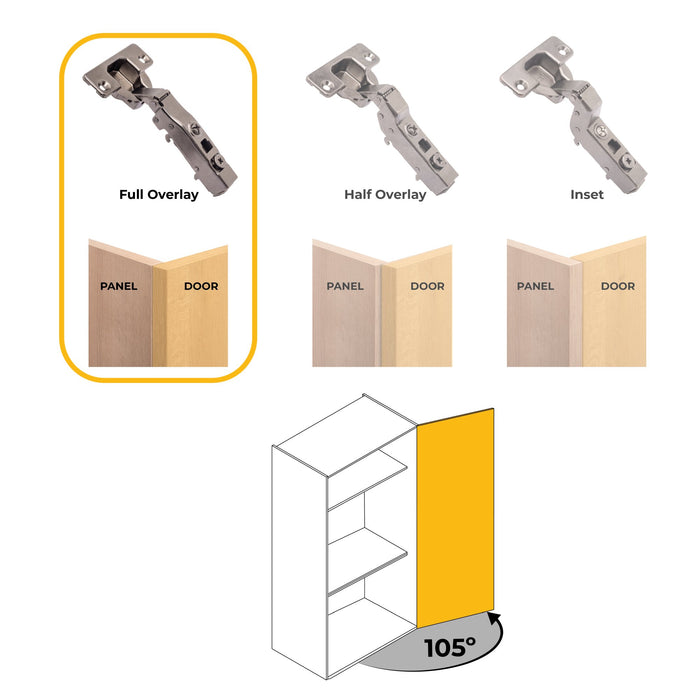 Full Overlay
PANEL
DOOR

Half Overlay
PANEL
DOOR

Inset
PANEL
DOOR

105°