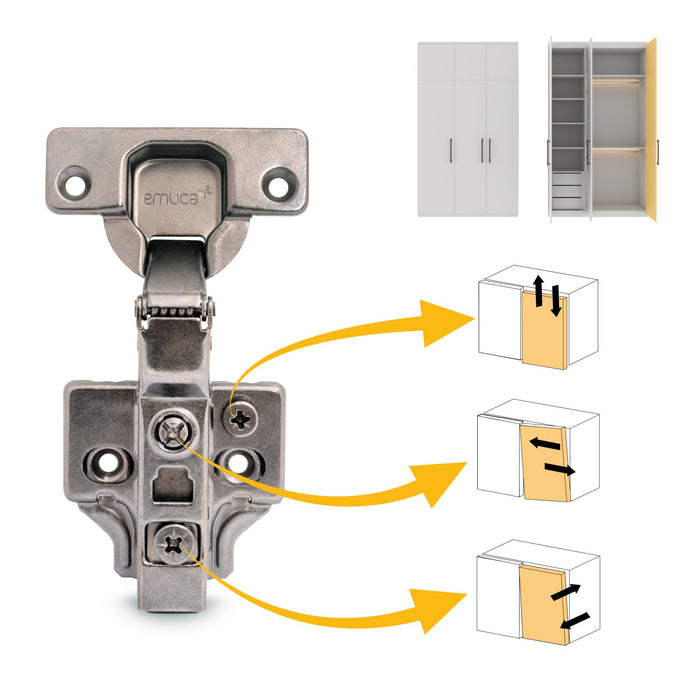 emuca