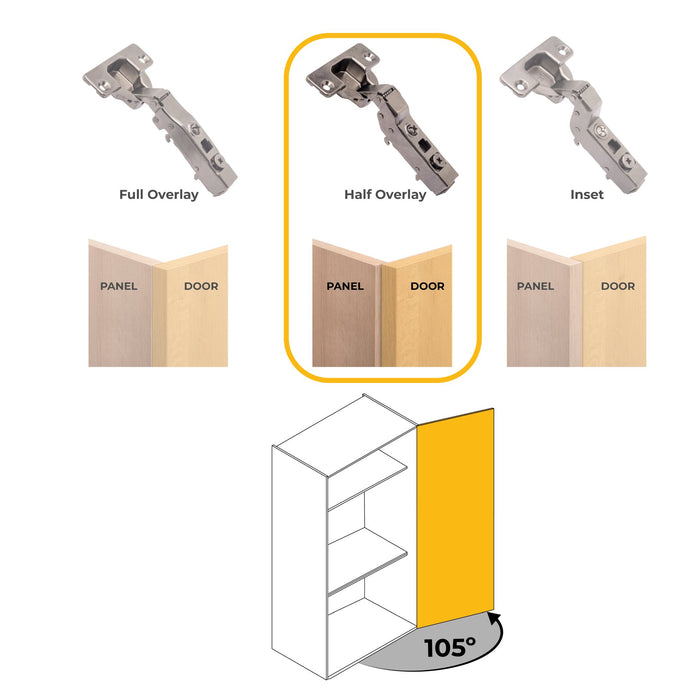 Full Overlay

Half Overlay

Inset

PANEL DOOR

PANEL DOOR

PANEL DOOR

105°