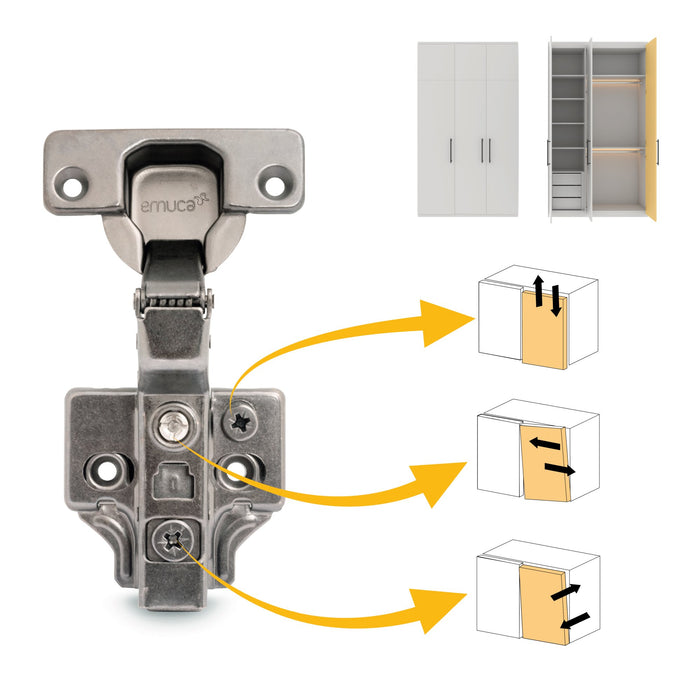 emuca