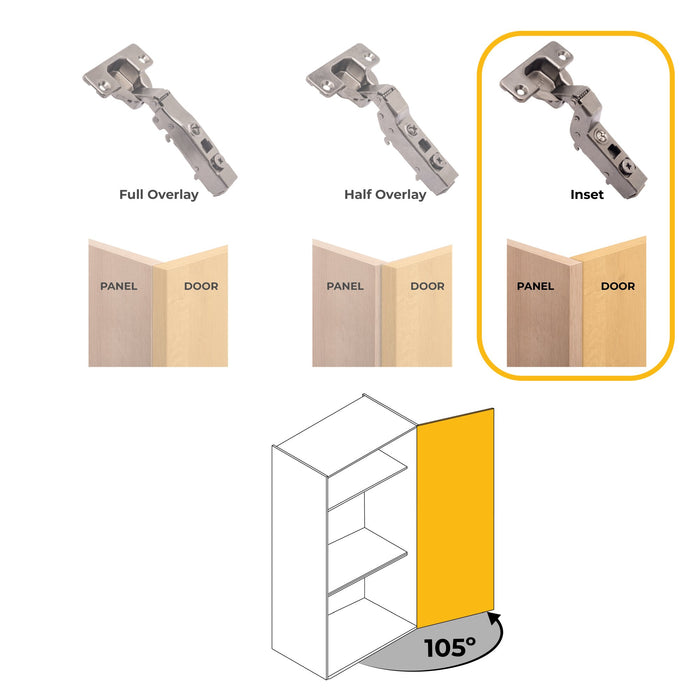 Full Overlay

PANEL DOOR

Half Overlay

PANEL DOOR

Inset

PANEL DOOR

105°