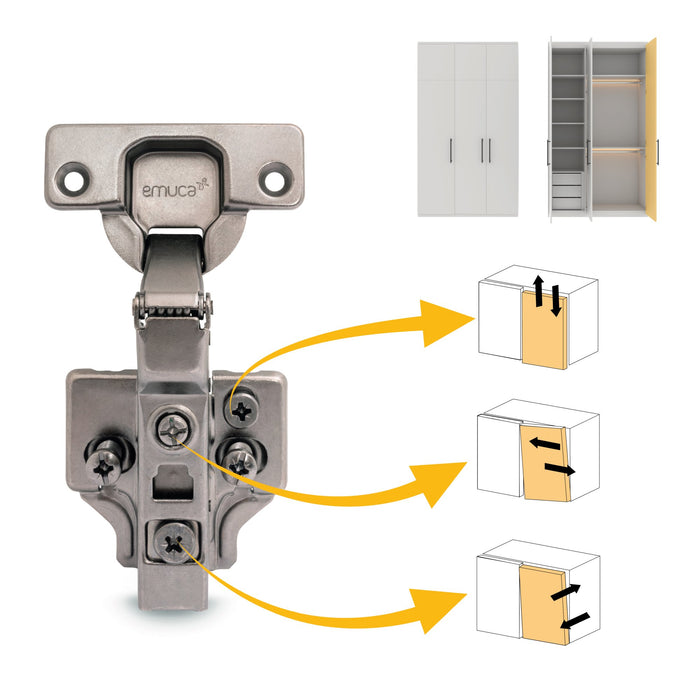 emuca