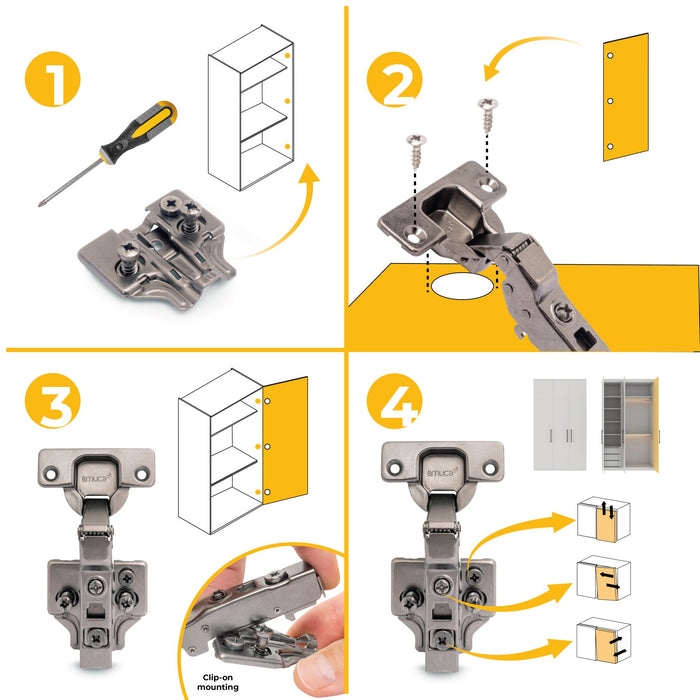 1

2

3

emuca

Clip-on mounting

4

emuca