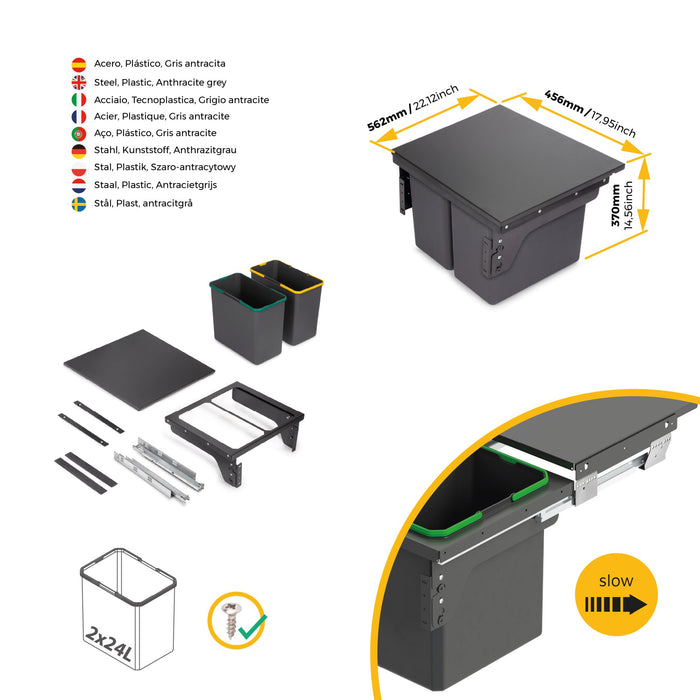 Acero, Plástico, Gris antracita
Steel, Plastic, Anthracite grey
Acciaio, Tecnoplastica, Grigio antracite
Acier, Plastique, Gris antracite
Aço, Plástico, Gris antracite
Stahl, Kunststoff, Anthrazitgrau
Stal, Plastik, Szaro-antracytowy
Staal, Plastic, Antracietgrijs
Stål, Plast, antracitgrå

562mm / 22,12inch
456mm / 17,95inch
370mm 14,56inch

2x24L

slow