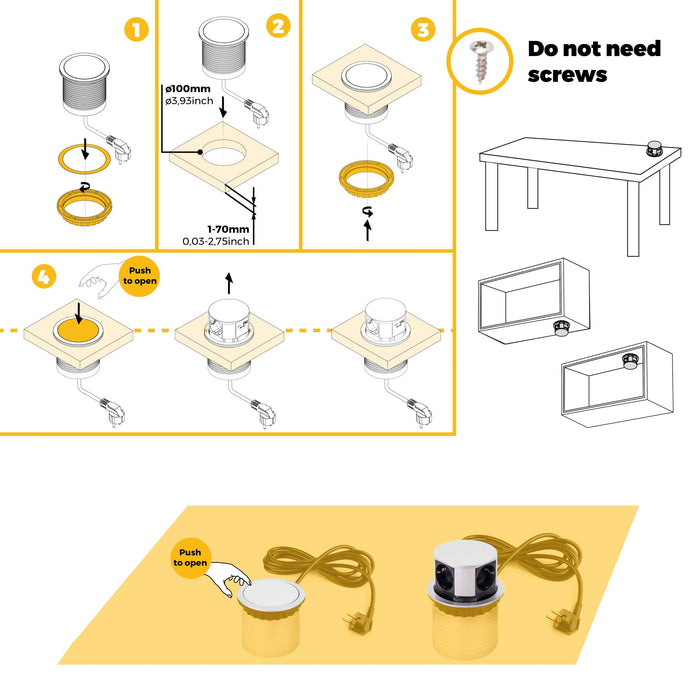 1

2

ø100mm
ø3,93inch

1-70mm
0,03-2,75inch

3

Do not need screws

4

Push to open

Push to open