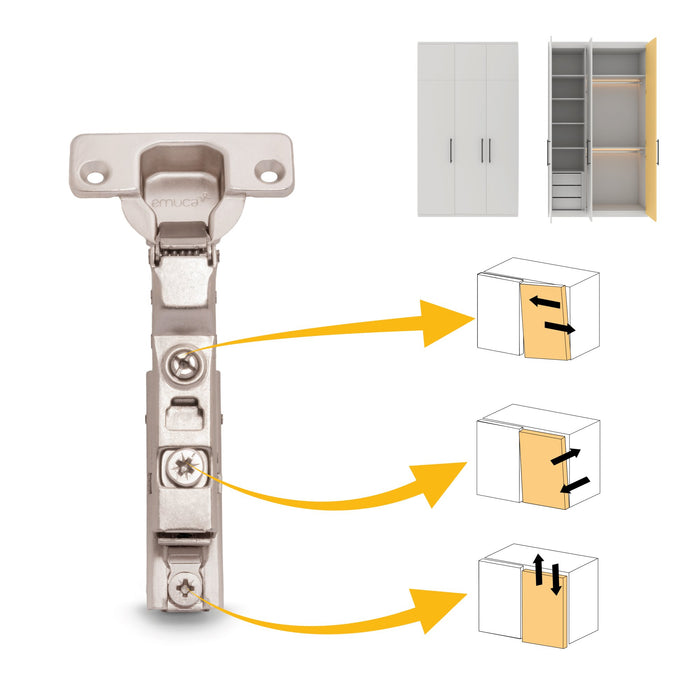 emuca