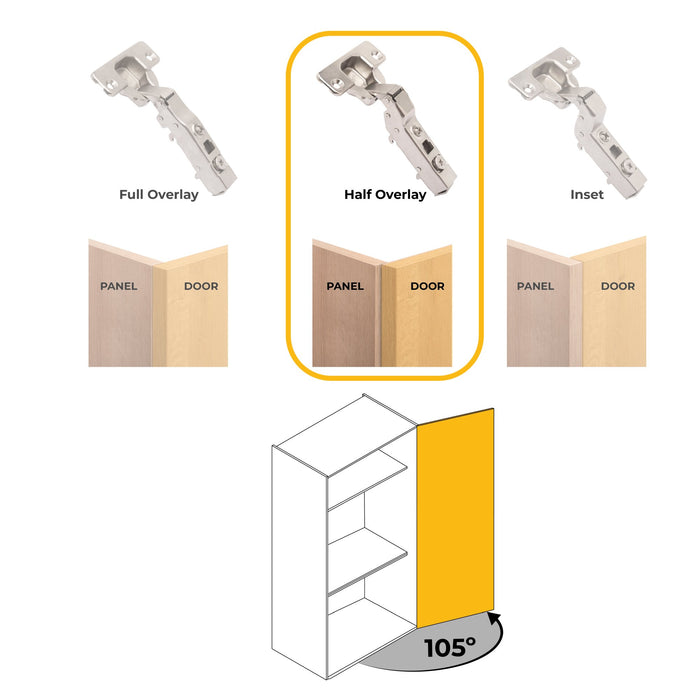 Full Overlay

PANEL DOOR

Half Overlay

PANEL DOOR

Inset

PANEL DOOR

105°