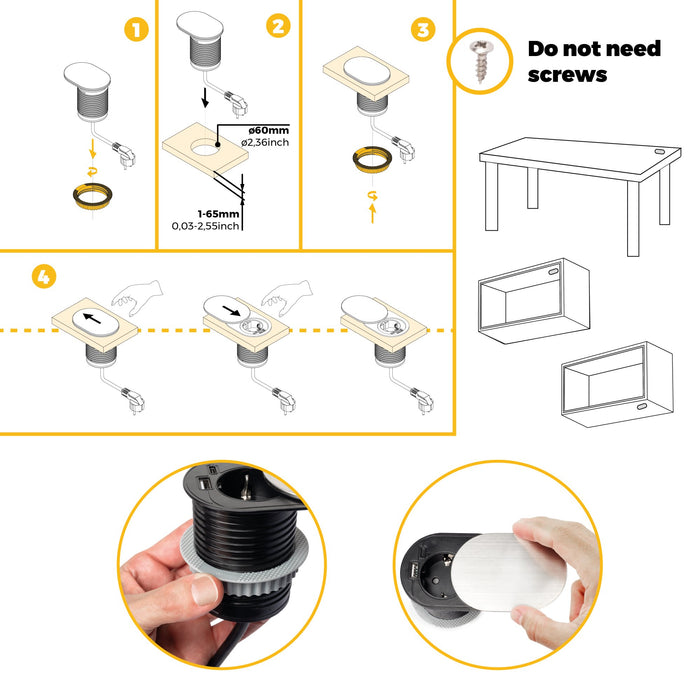 1

2

ø60mm
ø2,36inch

1-65mm
0,03-2,55inch

3

Do not need screws

4