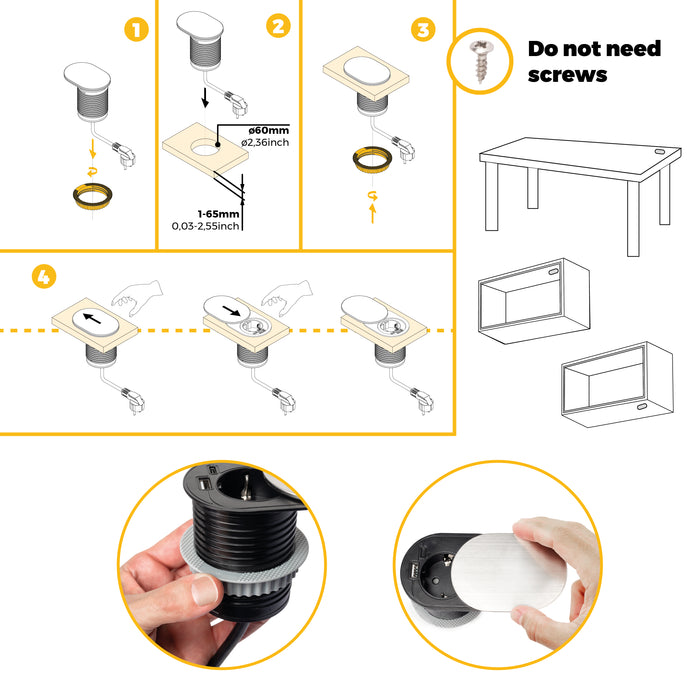 1

2

ø60mm
ø2,36inch

1-65mm
0,03-2,55inch

3

Do not need screws

4