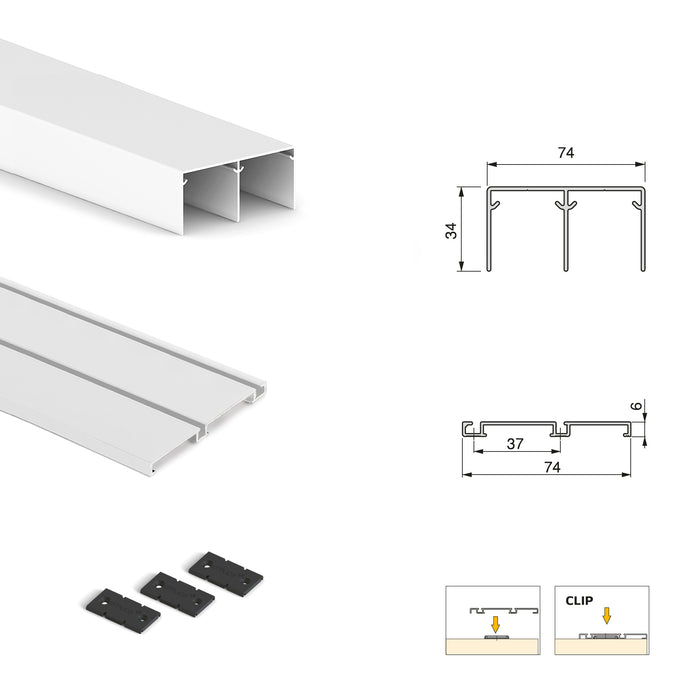 74

34

6

37

74

CLIP